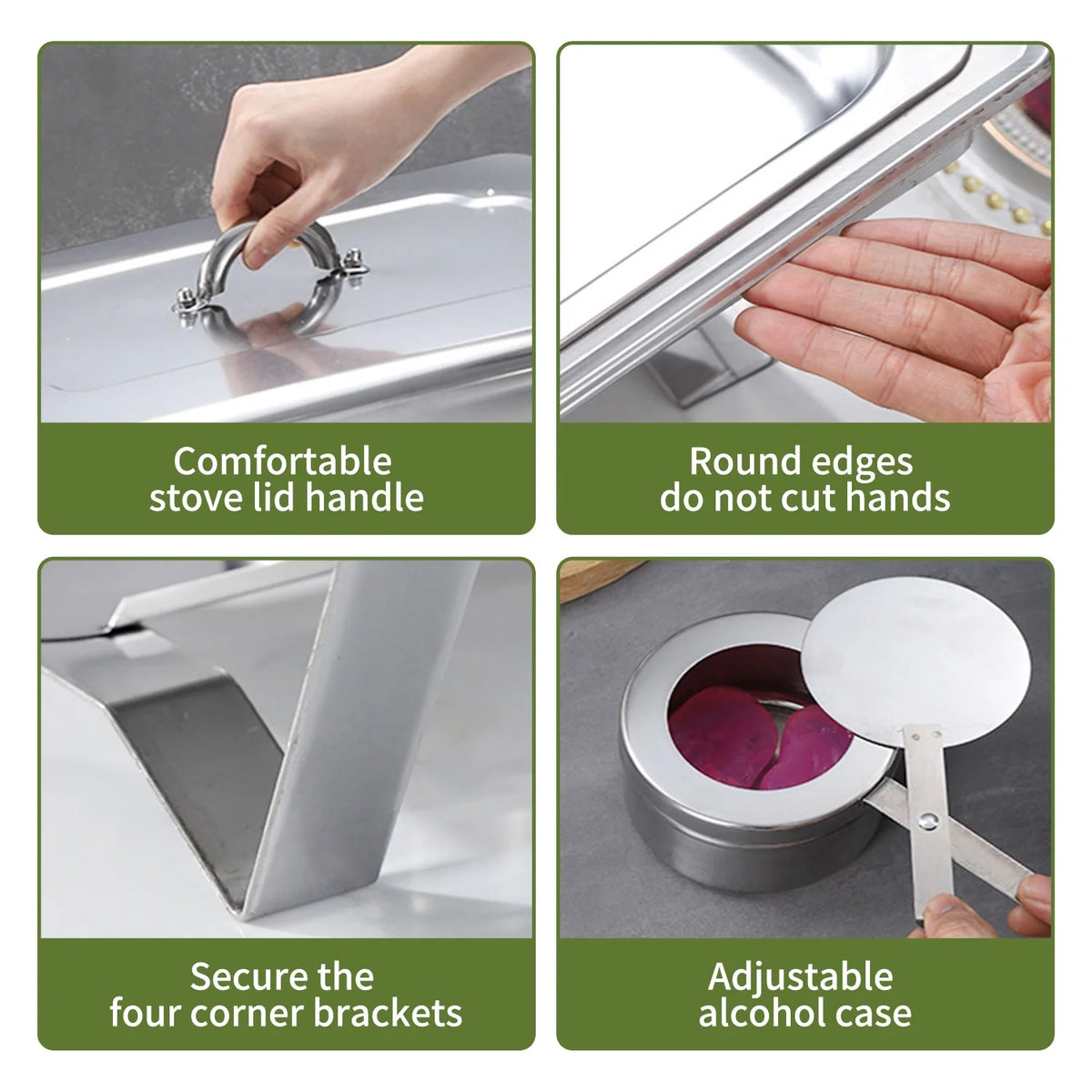 Comfortable stove lid handle

Round edges do not cut hands

Secure the four corner brackets

Adjustable alcohol case